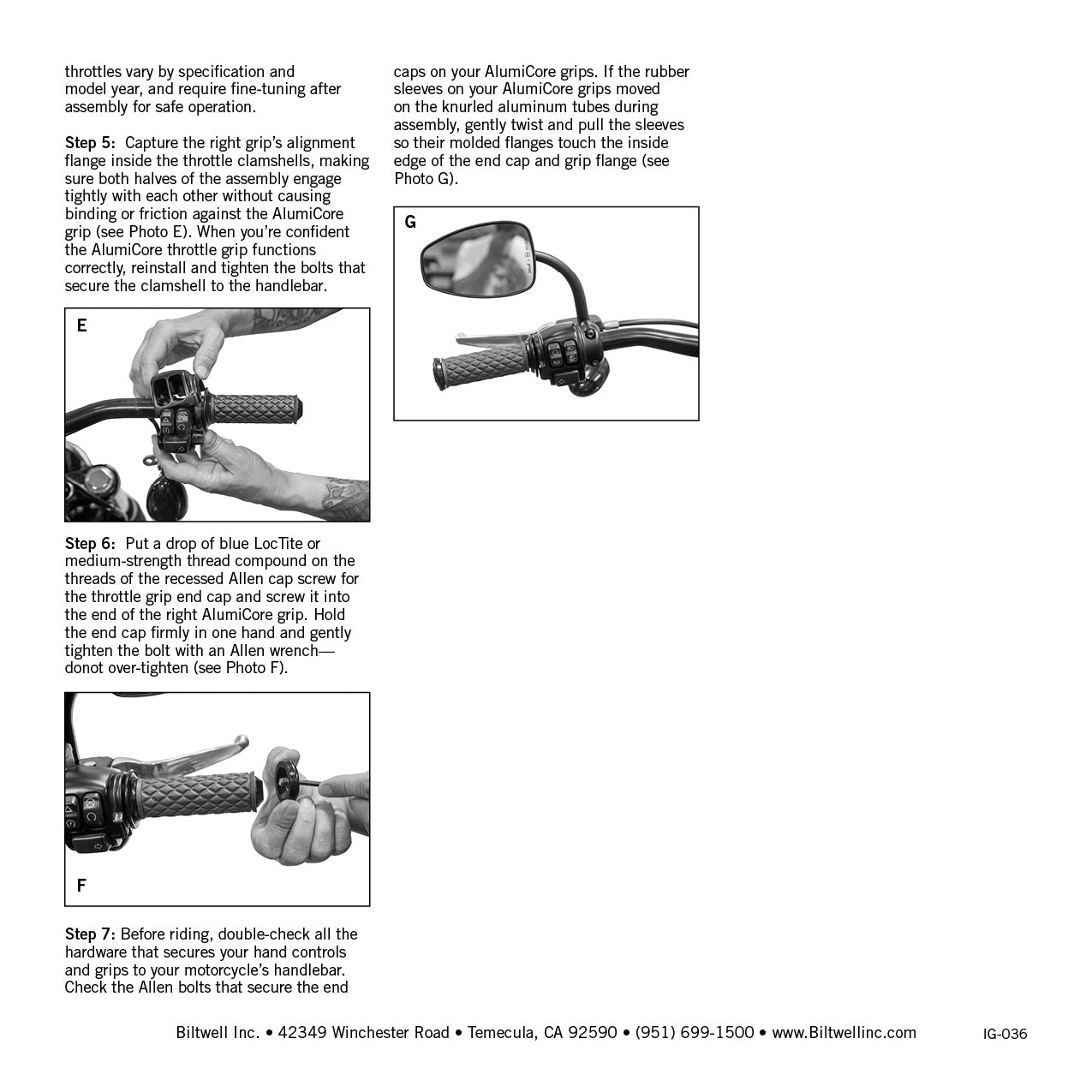 throttles vary by specification and model year, and require fine-tuning after assembly for safe operation.

Step 5: Capture the right grip's alignment flange inside the throttle clamshells, making sure both halves of the assembly engage tightly with each other without causing binding or friction against the AlumiCore grip (see Photo E). When you're confident the AlumiCore throttle grip functions correctly, reinstall and tighten the bolts that secure the clamshell to the handlebar.

E

Step 6: Put a drop of blue LocTite or medium-strength thread compound on the threads of the recessed Allen cap screw for the throttle grip end cap and screw it into the end of the right AlumiCore grip. Hold the end cap firmly in one hand and gently tighten the bolt with an Allen wrench—donot over-tighten (see Photo F).

F

Step 7: Before riding, double-check all the hardware that secures your hand controls and grips to your motorcycle's handlebar. Check the Allen bolts that secure the end caps on your AlumiCore grips. If the rubber sleeves on your AlumiCore grips moved on the knurled aluminum tubes during assembly, gently twist and pull the sleeves so their molded flanges touch the inside edge of the end cap and grip flange (see Photo G).

G

Biltwell Inc. • 42349 Winchester Road • Temecula, CA 92590 • (951) 699-1500 • www.Biltwellinc.com

IG-036