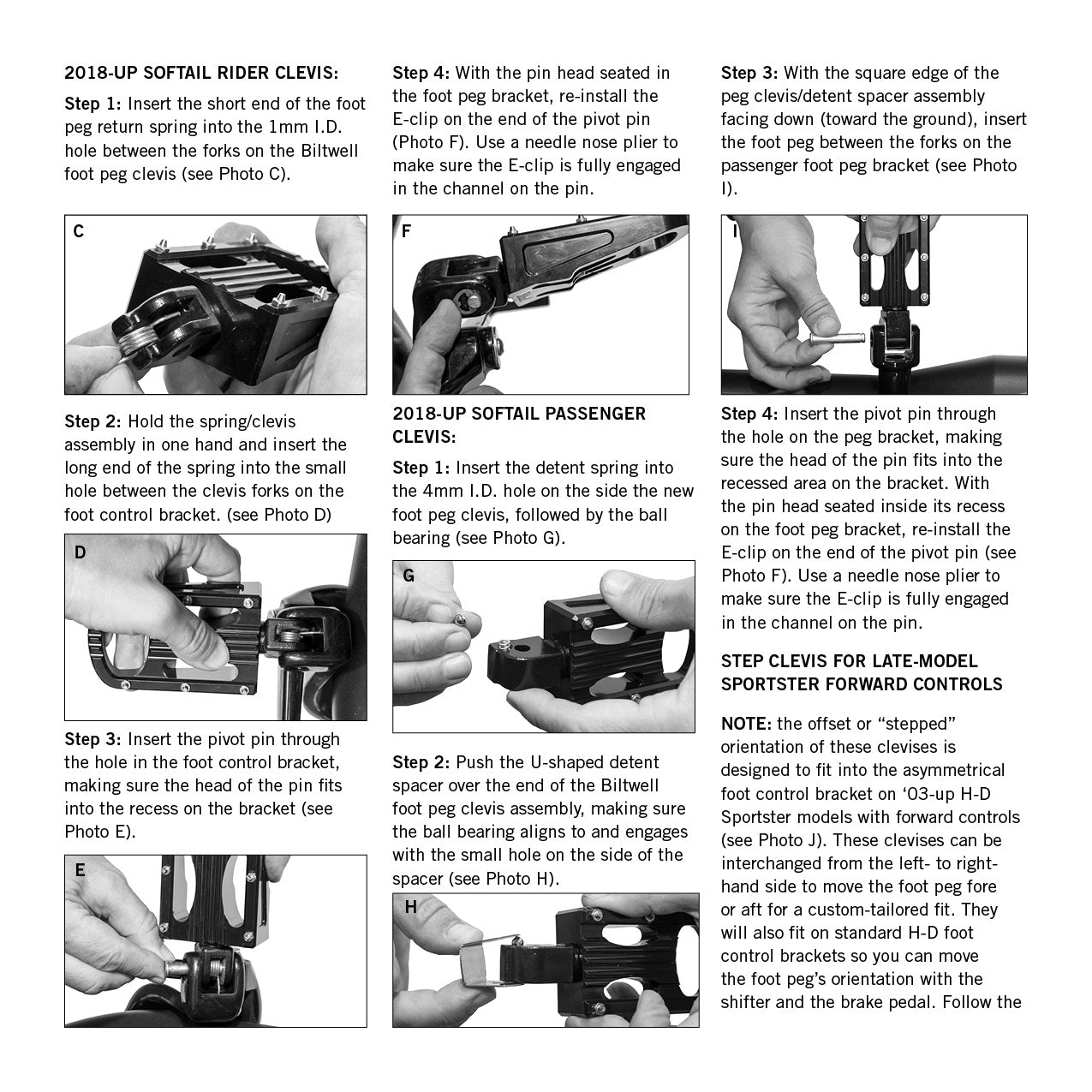 2018-UP SOFTAIL RIDER CLEVIS:

Step 1: Insert the short end of the foot peg return spring into the 1mm I.D. hole between the forks on the Biltwell foot peg clevis (see Photo C).

C

Step 2: Hold the spring/clevis assembly in one hand and insert the long end of the spring into the small hole between the clevis forks on the foot control bracket. (see Photo D)

D

Step 3: Insert the pivot pin through the hole in the foot control bracket, making sure the head of the pin fits into the recess on the bracket (see Photo E).

E

Step 4: With the pin head seated in the foot peg bracket, re-install the E-clip on the end of the pivot pin (Photo F). Use a needle nose plier to make sure the E-clip is fully engaged in the channel on the pin.

F

2018-UP SOFTAIL PASSENGER CLEVIS:

Step 1: Insert the detent spring into the 4mm I.D. hole on the side the new foot peg clevis, followed by the ball bearing (see Photo G).

G

Step 2: Push the U-shaped detent spacer over the end of the Biltwell foot peg clevis assembly, making sure the ball bearing aligns to and engages with the small hole on the side of the spacer (see Photo H).

H

Step 3: With the square edge of the peg clevis/detent spacer assembly facing down (toward the ground), insert the foot peg between the forks on the passenger foot peg bracket (see Photo I).

I

Step 4: Insert the pivot pin through the hole on the peg bracket, making sure the head of the pin fits into the recessed area on the bracket. With the pin head seated inside its recess on the foot peg bracket, re-install the E-clip on the end of the pivot pin (see Photo F). Use a needle nose plier to make sure the E-clip is fully engaged in the channel on the pin.

STEP CLEVIS FOR LATE-MODEL SPORTSTER FORWARD CONTROLS

NOTE: the offset or “stepped” orientation of these clevises is designed to fit into the asymmetrical foot control bracket on ‘03-up H-D Sportster models with forward controls (see Photo J). These clevises can be interchanged from the left- to right-hand side to move the foot peg fore or aft for a custom-tailored fit. They will also fit on standard H-D foot control brackets so you can move the foot peg’s orientation with the shifter and the brake pedal. Follow the