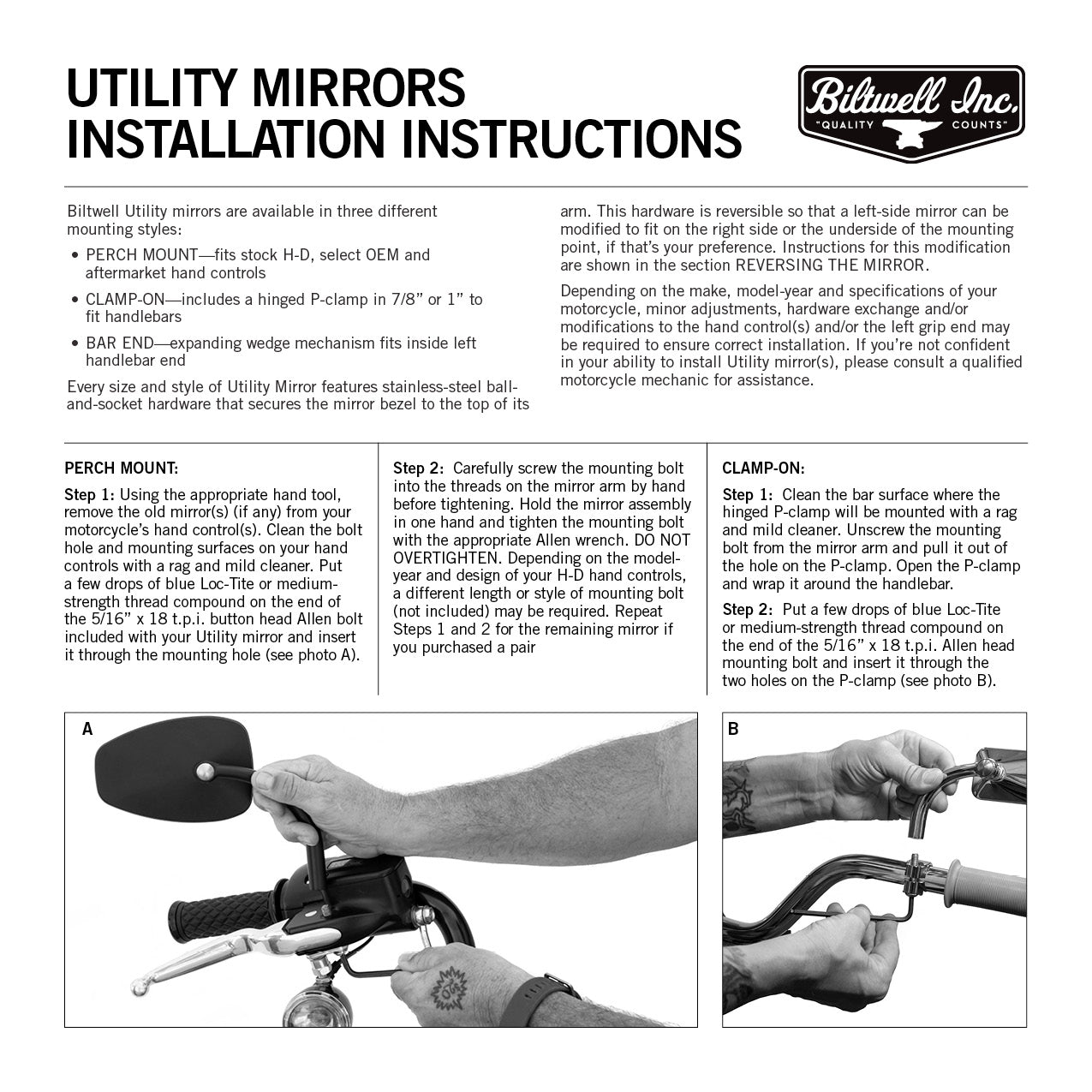 UTILITY MIRRORS
INSTALLATION INSTRUCTIONS

Biltwell Inc.
"QUALITY COUNTS"

Biltwell Utility mirrors are available in three different mounting styles:

• PERCH MOUNT—fits stock H-D, select OEM and aftermarket hand controls

• CLAMP-ON—includes a hinged P-clamp in 7/8" or 1" to fit handlebars

• BAR END—expanding wedge mechanism fits inside left handlebar end

Every size and style of Utility Mirror features stainless-steel ball-and-socket hardware that secures the mirror bezel to the top of its arm. This hardware is reversible so that a left-side mirror can be modified to fit on the right side or the underside of the mounting point, if that's your preference. Instructions for this modification are shown in the section REVERSING THE MIRROR.

Depending on the make, model-year and specifications of your motorcycle, minor adjustments, hardware exchange and/or modifications to the hand control(s) and/or the left grip end may be required to ensure correct installation. If you're not confident in your ability to install Utility mirror(s), please consult a qualified motorcycle mechanic for assistance.

PERCH MOUNT:

Step 1: Using the appropriate hand tool, remove the old mirror(s) (if any) from your motorcycle's hand control(s). Clean the bolt hole and mounting surfaces on your hand controls with a rag and mild cleaner. Put a few drops of blue Loc-Tite or medium-strength thread compound on the end of the 5/16" x 18 t.p.i. button head Allen bolt included with your Utility mirror and insert it through the mounting hole (see photo A).

Step 2: Carefully screw the mounting bolt into the threads on the mirror arm by hand before tightening. Hold the mirror assembly in one hand and tighten the mounting bolt with the appropriate Allen wrench. DO NOT OVERTIGHTEN. Depending on the model-year and design of your H-D hand controls, a different length or style of mounting bolt (not included) may be required. Repeat Steps 1 and 2 for the remaining mirror if you purchased a pair

CLAMP-ON:

Step 1: Clean the bar surface where the hinged P-clamp will be mounted with a rag and mild cleaner. Unscrew the mounting bolt from the mirror arm and pull it out of the hole on the P-clamp. Open the P-clamp and wrap it around the handlebar.

Step 2: Put a few drops of blue Loc-Tite or medium-strength thread compound on the end of the 5/16" x 18 t.p.i. Allen head mounting bolt and insert it through the two holes on the P-clamp (see photo B).

A

B