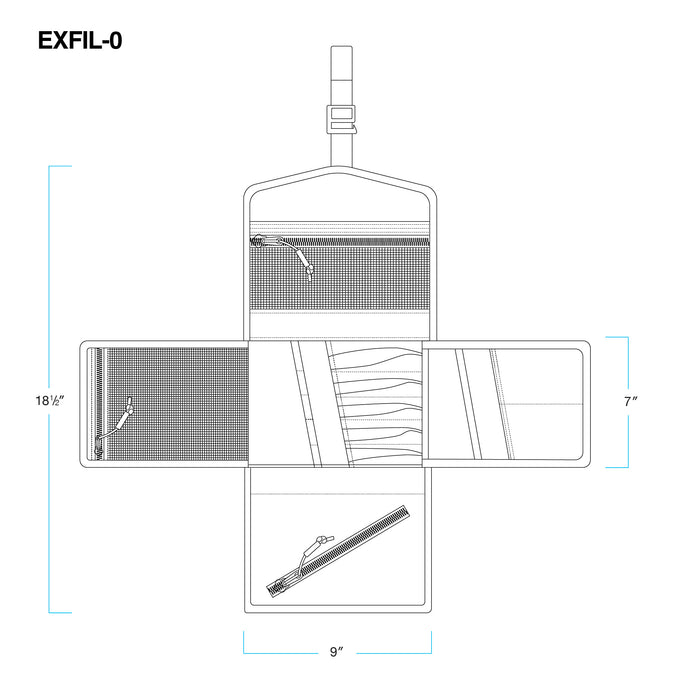 EXFIL-0

18½″

7″

9″